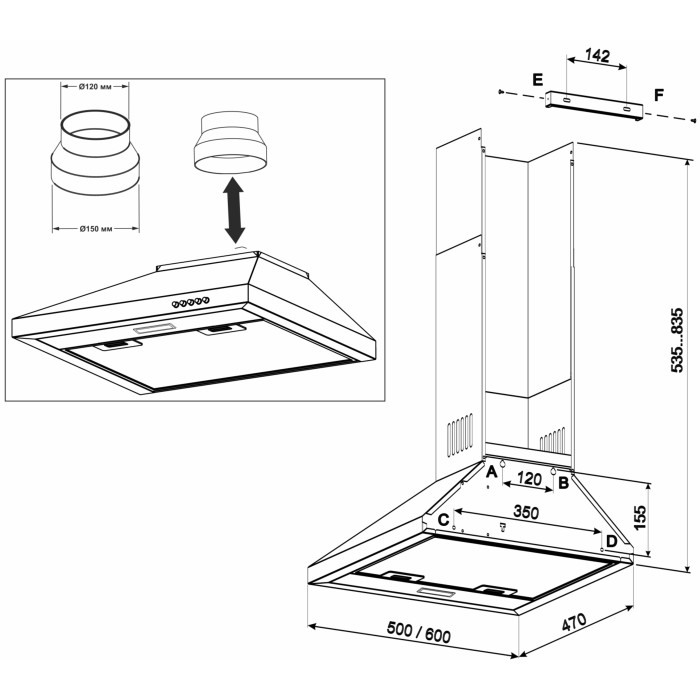 Ø120 мм

Ø150 мм

142

E

F

535...835

A

120

B

C

350

D

155

500 / 600

470