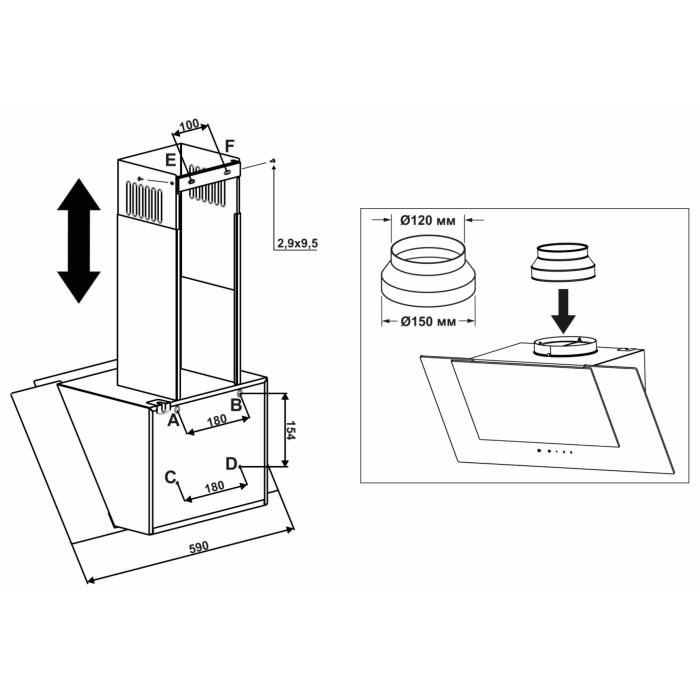 100
E
F
2,9x9,5
A
B
180
154
C
D
180
590

Ø120 мм
Ø150 мм