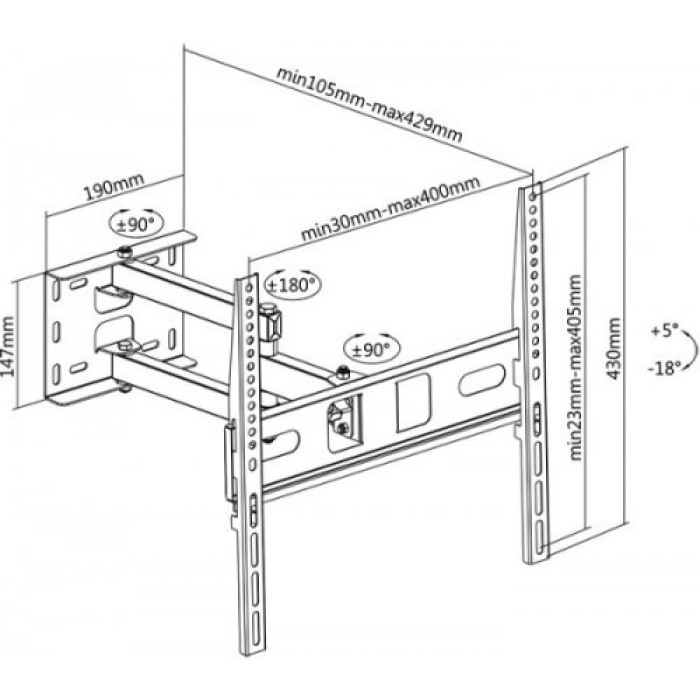 min105mm-max429mm

190mm

±90°

min30mm-max400mm

±180°

147mm

±90°

min23mm-max405mm

430mm

+5°

-18°