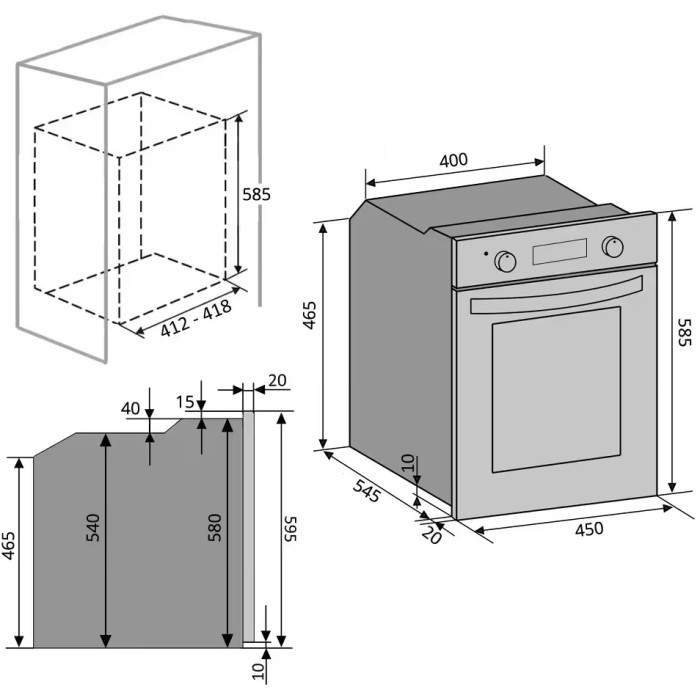 585
412 - 418
400
465
585
10
545
20
450
20
40
15
465
540
580
595
10