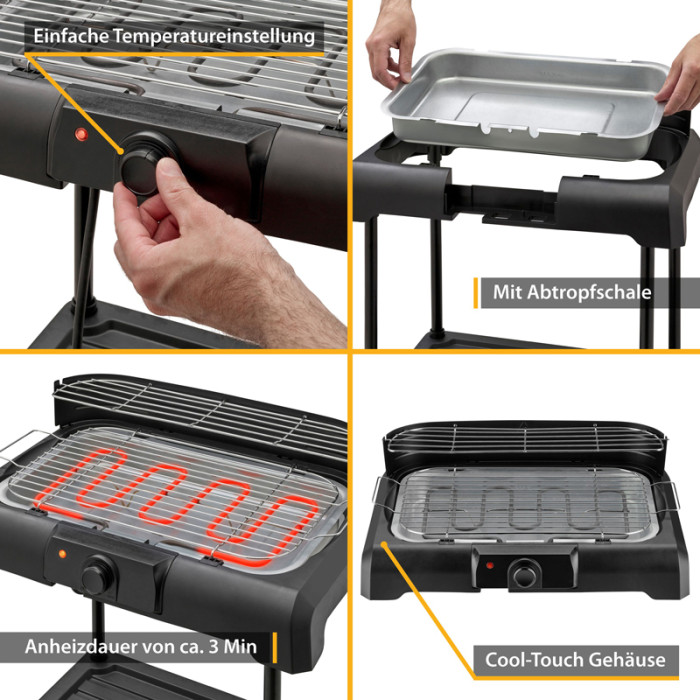 Einfache Temperatureinstellung

Mit Abtropfschale

Anheizdauer von ca. 3 Min

Cool-Touch Gehäuse