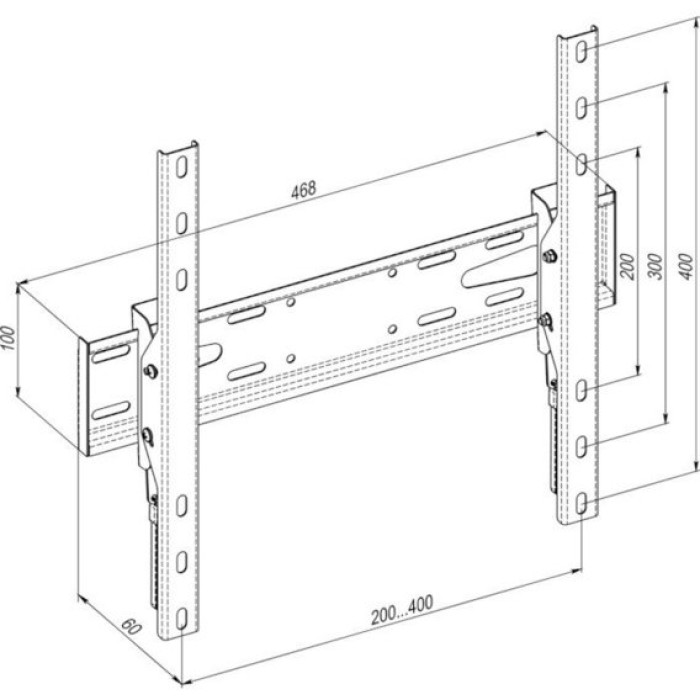 468

100

200

300

400

60

200...400