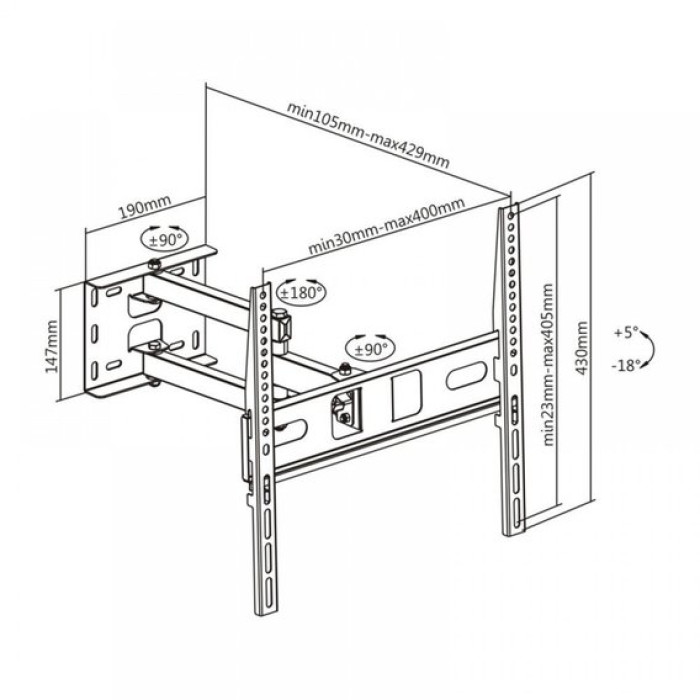 min105mm-max429mm

190mm

±90°

min30mm-max400mm

±180°

147mm

±90°

min23mm-max405mm

430mm

+5°

-18°