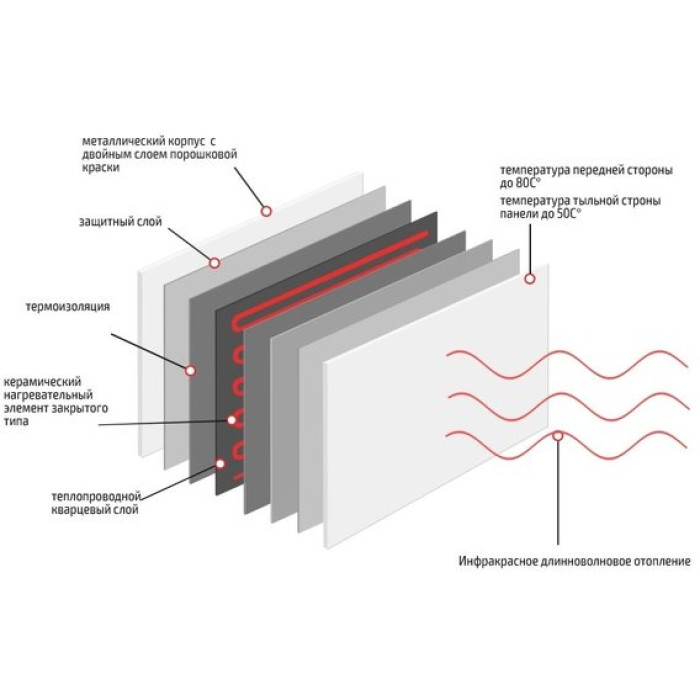 металлический корпус с двойным слоем порошковой краски

защитный слой

термоизоляция

керамический нагревательный элемент закрытого типа

теплопроводной кварцевый слой

температура передней стороны до 80С°

температура тыльной строны панели до 50С°

Инфракрасное длинноволновое отопление