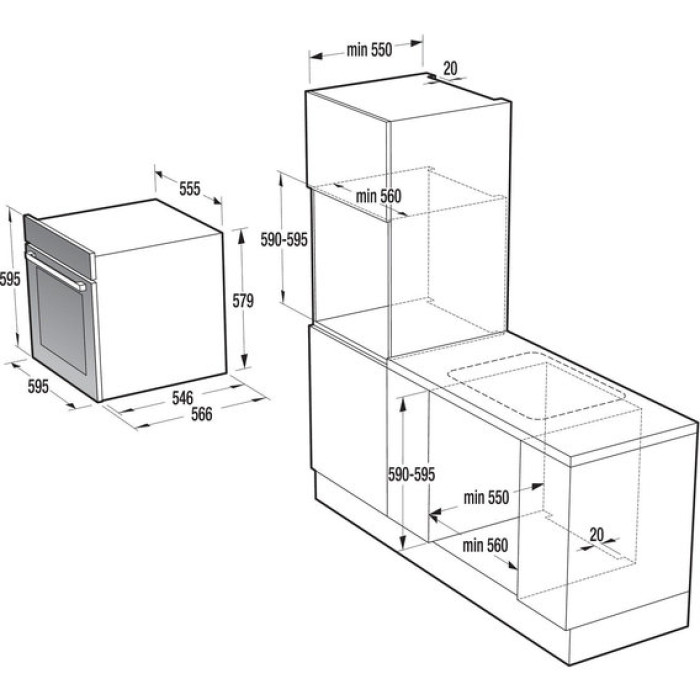 555
595
579
595
546
566

min 550
20
min 560
590-595
590-595
min 550
20
min 560