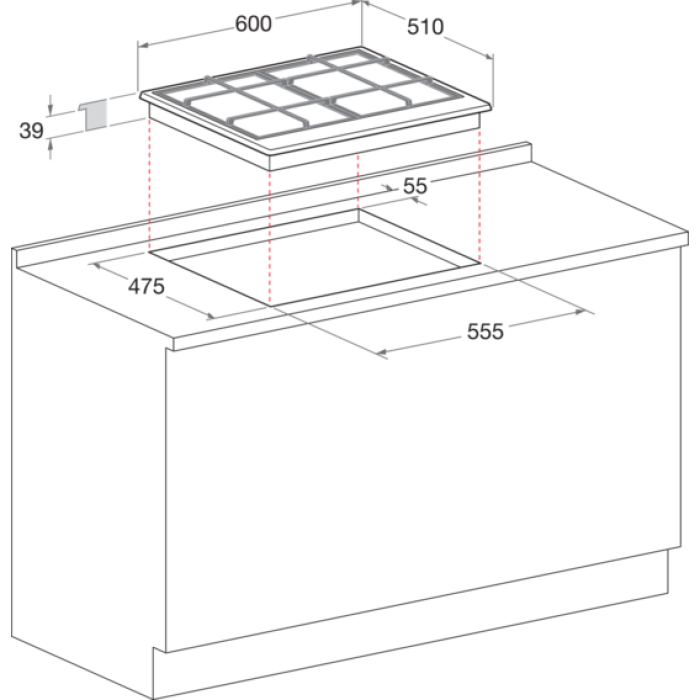 600
510
39
55
475
555